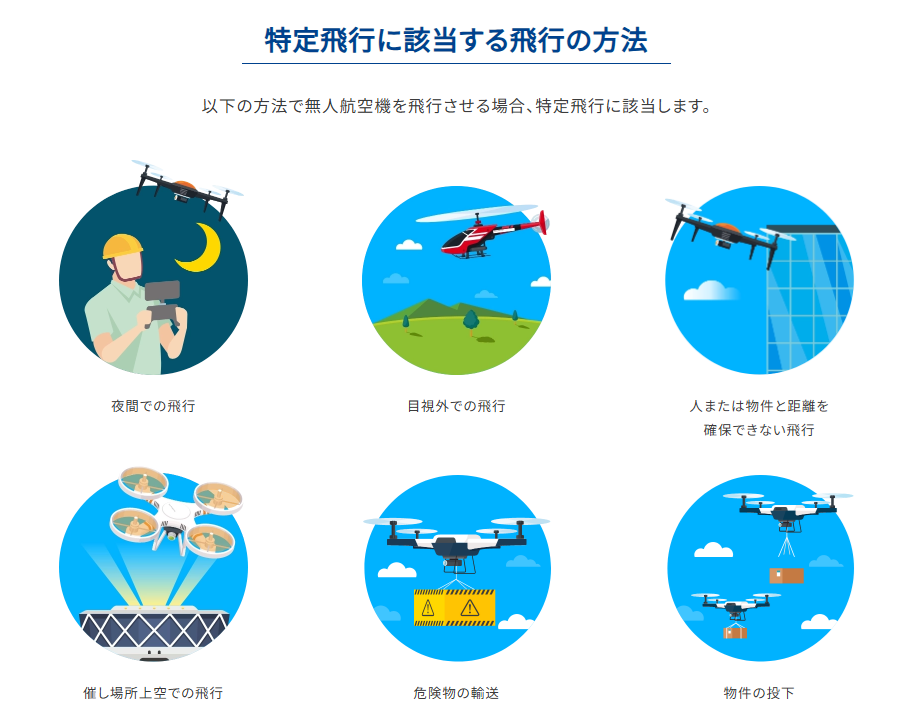 特定飛行に該当する飛行の方法

以下の方法で無人航空機を飛行させる場合、特定飛行に該当します。

夜間での飛行

目視外での飛行

人または物件と距離を確保できない飛行

催し場所上空での飛行

危険物の輸送

物件の投下